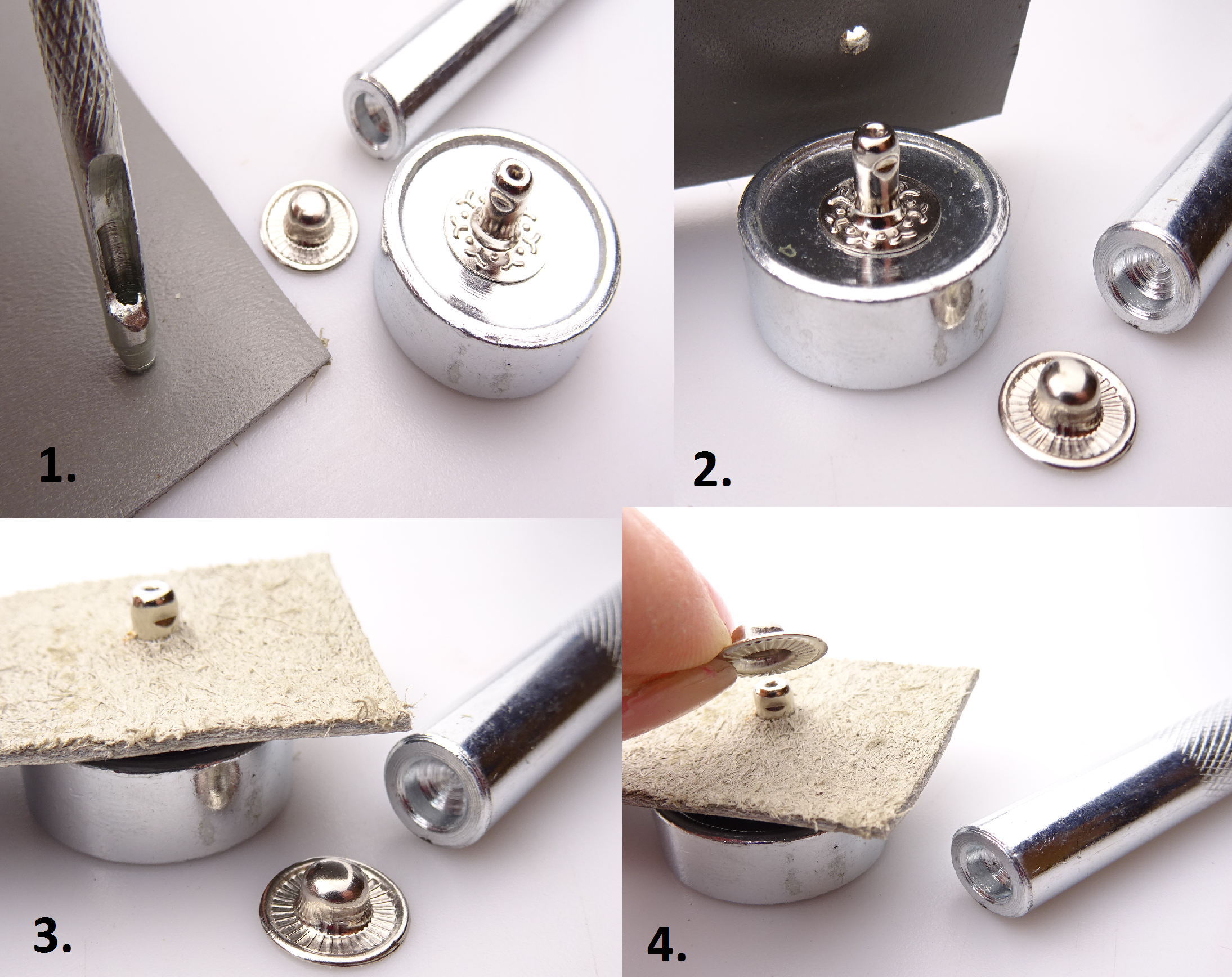 1.

2.

3.

4.